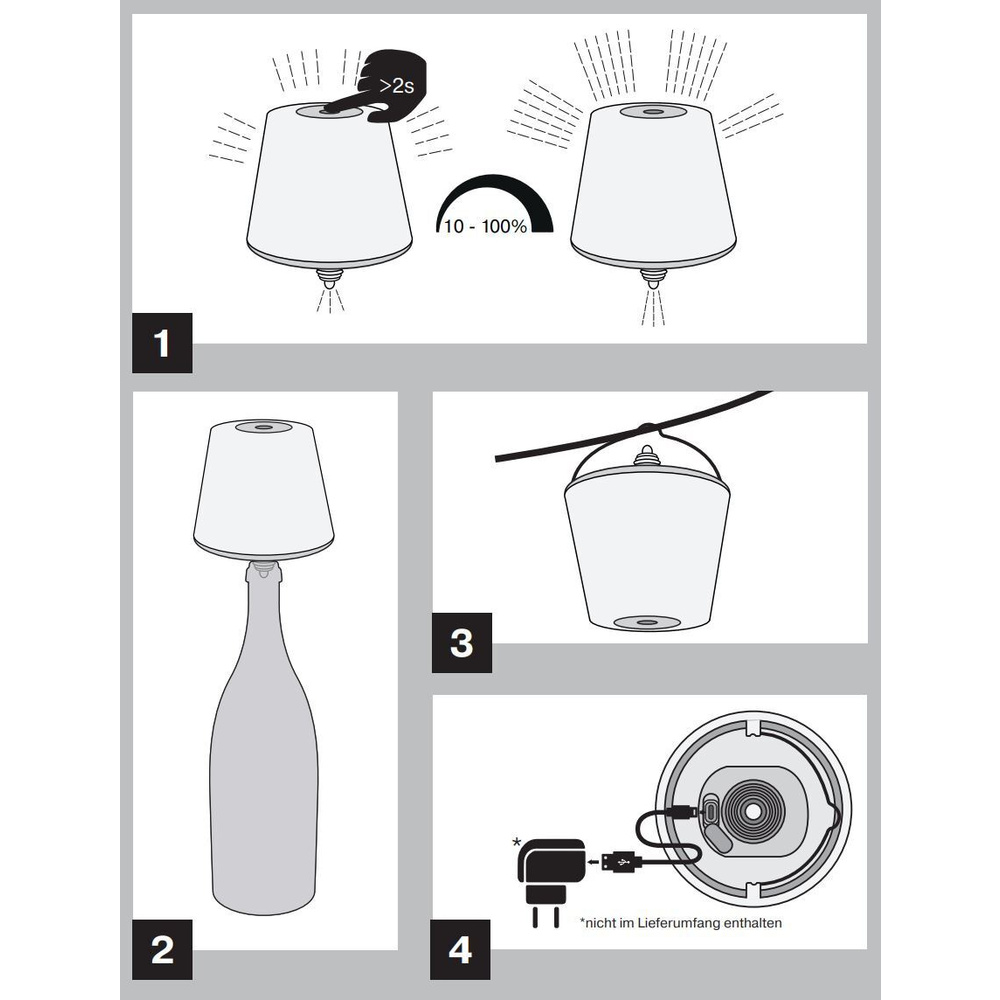 >2s

10 - 100%

1

2

3

*

*nicht im Lieferumfang enthalten

4